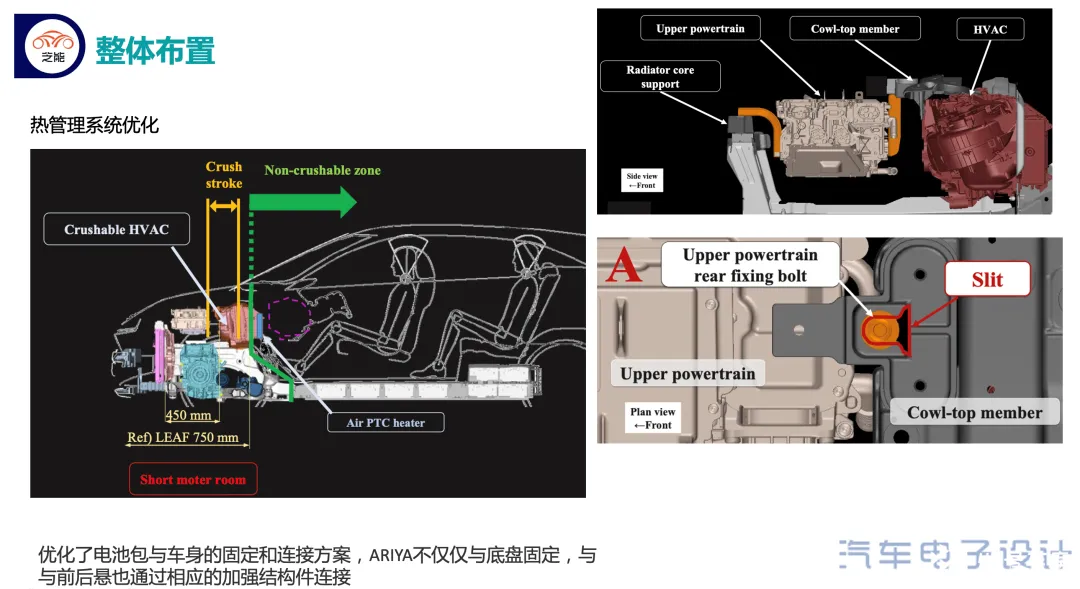 芝能

整体布置

热管理系统优化

Crush stroke

Non-crushable zone

Crushable HVAC

450 mm

Ref) LEAF 750 mm

Air PTC heater

Short motor room

Upper powertrain

Cowl-top member

HVAC

Radiator core support

Side view
←Front

A

Upper powertrain rear fixing bolt

Slit

Upper powertrain

Plan view
←Front

Cowl-top member

优化了电池包与车身的固定和连接方案，ARIYA不仅仅与底盘固定，与与前后悬也通过相应的加强结构件连接

汽车电子设计